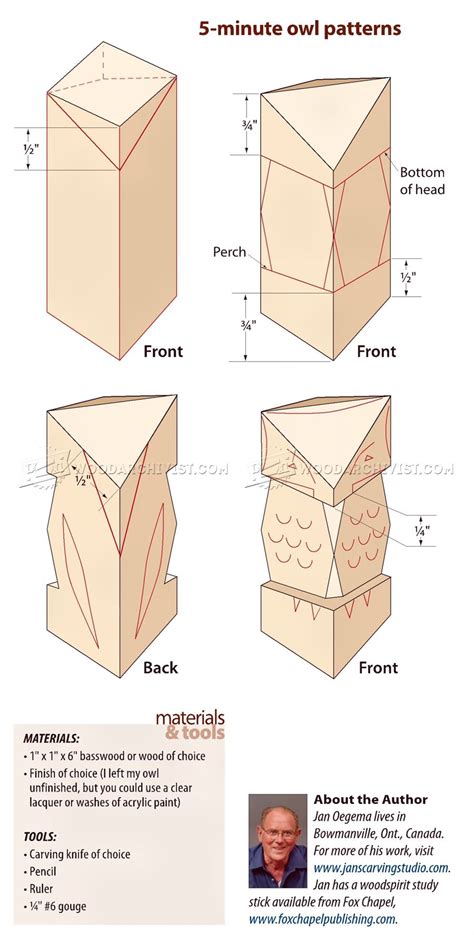 5-minute owl patterns

½"

Front

¾"

Bottom of head

Perch

½"

¾"

Front

WOODARCHIVIST.COM

½"

Back

WOODARCHIVIST.COM

¼"

Front

materials & tools

MATERIALS:
• 1" x 1" x 6" basswood or wood of choice
• Finish of choice (I left my owl unfinished, but you could use a clear lacquer or washes of acrylic paint)

TOOLS:
• Carving knife of choice
• Pencil
• Ruler
• ¼" #6 gouge

About the Author
Jan Oegema lives in Bowmanville, Ont., Canada. For more of his work, visit www.janscarvingstudio.com. Jan has a woodspirit study stick available from Fox Chapel, www.foxchapelpublishing.com.