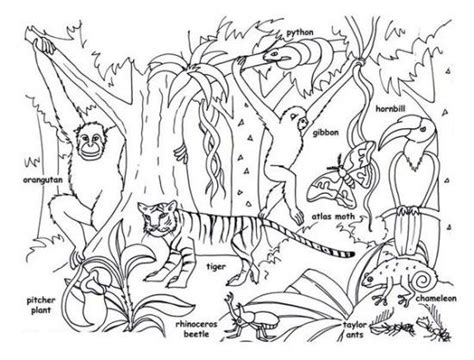 python

hornbill

gibbon

orangutan

atlas moth

tiger

chameleon

pitcher plant

rhinoceros beetle

taylor ants