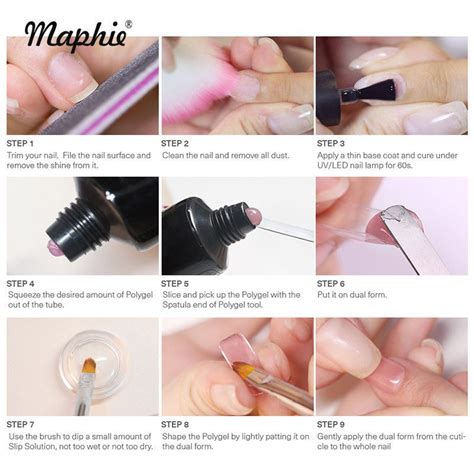 Maphie®

STEP 1
Trim your nail. File the nail surface and remove the shine from it.

STEP 2
Clean the nail and remove all dust.

STEP 3
Apply a thin base coat and cure under UV/LED nail lamp for 60s.

STEP 4
Squeeze the desired amount of Polygel out of the tube.

STEP 5
Slice and pick up the Polygel with the Spatula end of Polygel tool.

STEP 6
Put it on dual form.

STEP 7
Use the brush to dip a small amount of Slip Solution, not too wet or not too dry.

STEP 8
Shape the Polygel by lightly patting it on the dual form.

STEP 9
Gently apply the dual form from the cuticle to the whole nail