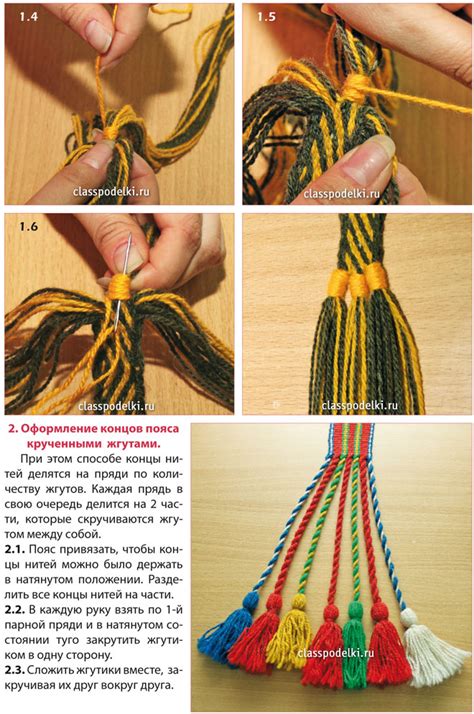 1.4

classpodelki.ru

1.5

classpodelki.ru

1.6

classpodelki.ru

classpodelki.ru

2. Оформление концов пояса крученными жгутами.

При этом способе концы нитей делятся на пряди по количеству жгутов. Каждая прядь в свою очередь делится на 2 части, которые скручиваются жгутом между собой.

2.1. Пояс привязать, чтобы концы нитей можно было держать в натянутом положении. Разделить все концы нитей на части.

2.2. В каждую руку взять по 1-й парной пряди и в натянутом состоянии туго закрутить жгутиком в одну сторону.

2.3. Сложить жгутики вместе, закручивая их друг вокруг друга.

classpodelki.ru