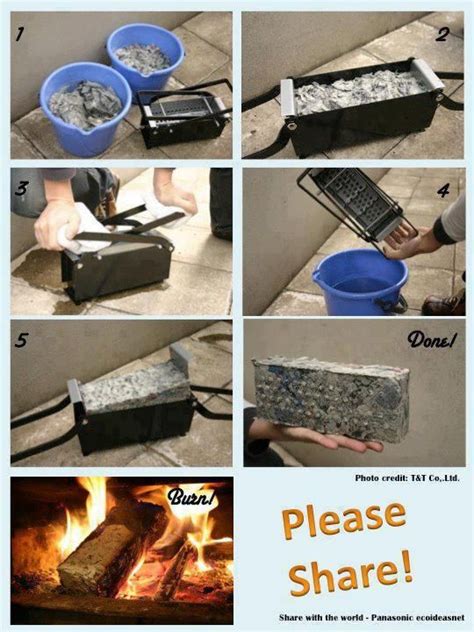 1

2

3

4

5

Done!

Photo credit: T&T Co,.Ltd.

Burn!

Please Share!

Share with the world - Panasonic ecoideasnet