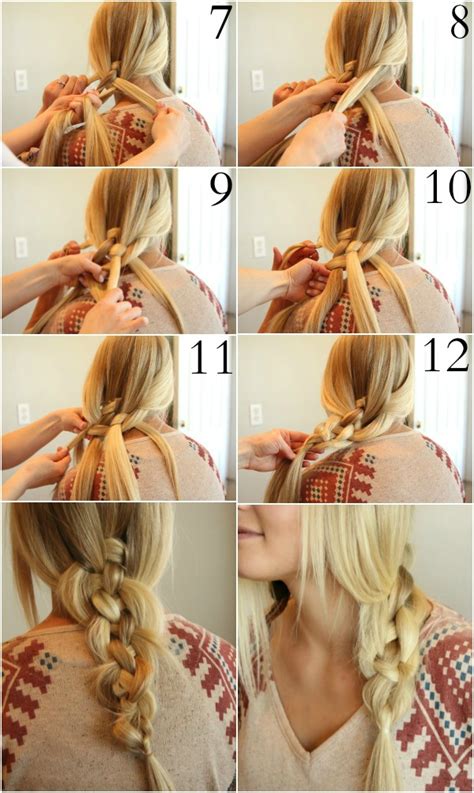 7

8

9

10

11

12