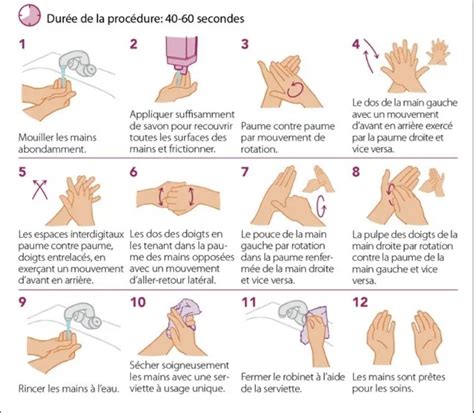 Durée de la procédure: 40-60 secondes

1
Mouiller les mains abondamment.

2
Appliquer suffisamment de savon pour recouvrir toutes les surfaces des mains et frictionner.

3
Paume contre paume par mouvement de rotation.

4
Le dos de la main gauche avec un mouvement d'avant en arrière exercé par la paume droite et vice versa.

5
Les espaces interdigitaux paume contre paume, doigts entrelacés, en exerçant un mouvement d'avant en arrière.

6
Les dos des doigts en les tenant dans la paume des mains opposées avec un mouvement d'aller-retour latéral.

7
Le pouce de la main gauche par rotation dans la paume renfermée de la main droite et vice versa.

8
La pulpe des doigts de la main droite par rotation contre la paume de la main gauche et vice versa.

9
Rincer les mains à l'eau.

10
Sécher soigneusement les mains avec une serviette à usage unique.

11
Fermer le robinet à l'aide de la serviette.

12
Les mains sont prêtes pour les soins.