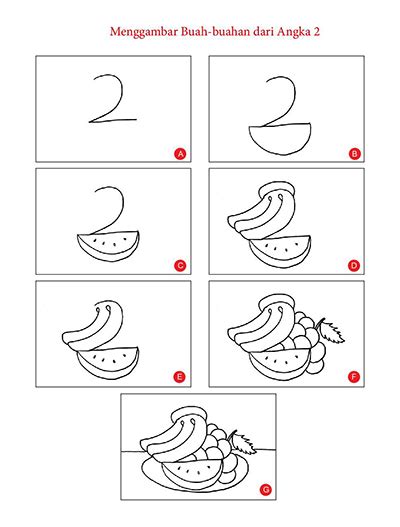 Menggambar Buah-buahan dari Angka 2

2

A

B

C

D

E

F

G