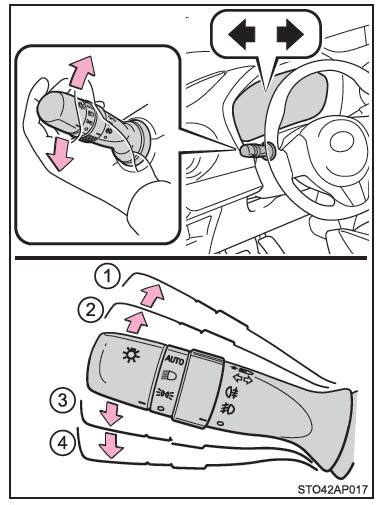 1
2
AUTO
3
4
STO42AP017