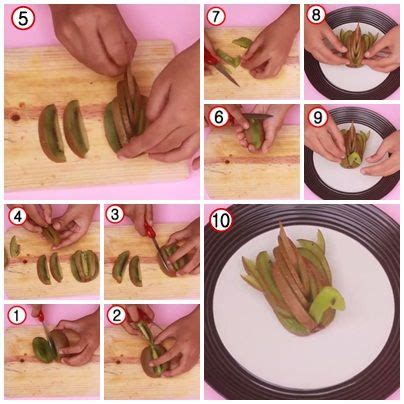 5

7

8

6

9

4

3

10

1

2