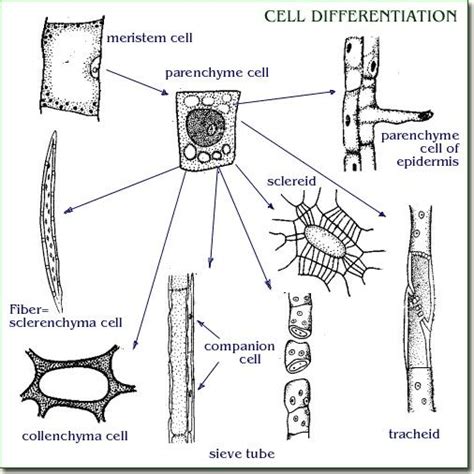 CELL DIFFERENTIATION

meristem cell

parenchyme cell

parenchyme cell of epidermis

sclereid

Fiber= sclerenchyma cell

companion cell

collenchyma cell

sieve tube

tracheid