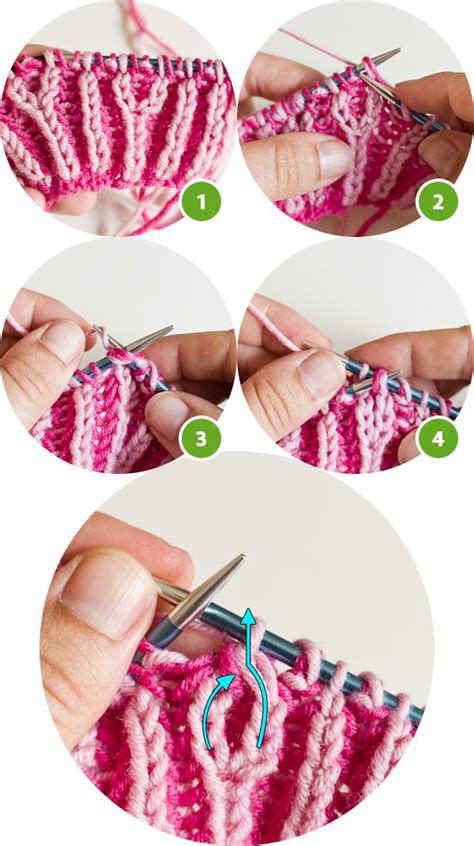 1
2
3
4